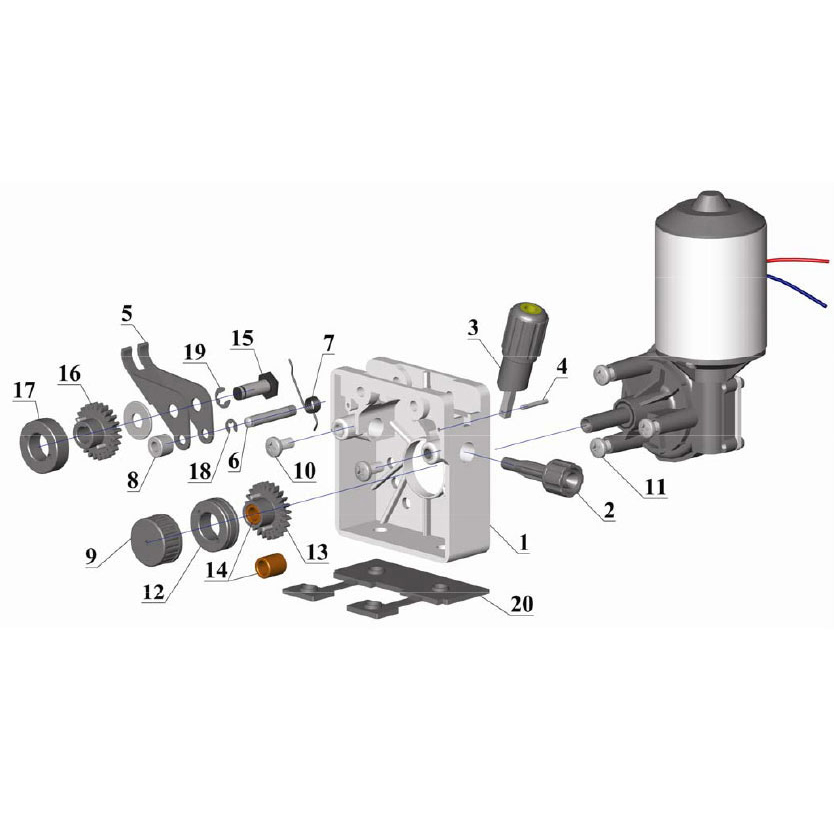 5
19
15
7
3
4
17
16
8
18
6
10
11
2
9
12
14
13
1
20